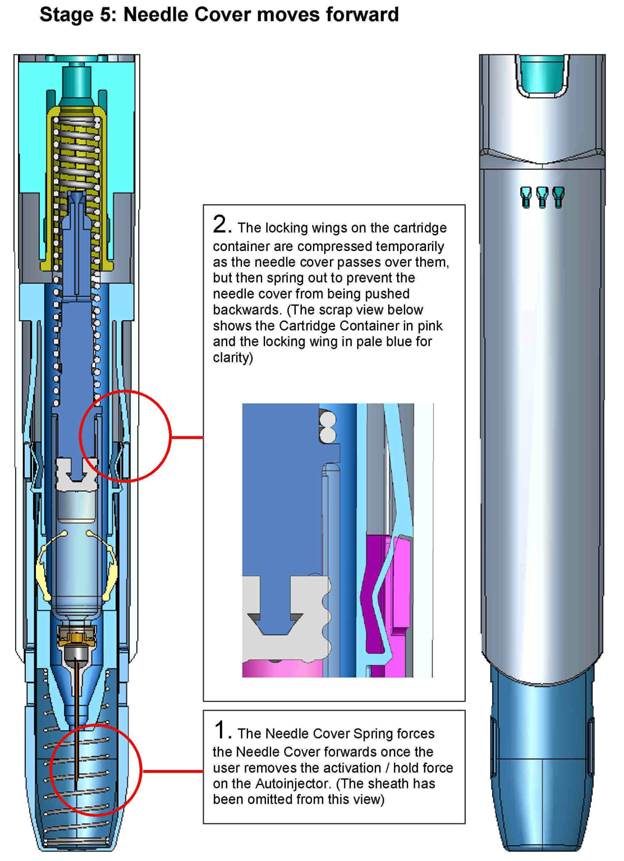 Stage 5: Needle Cover moves forward

2. The locking wings on the cartridge container are compressed temporarily as the needle cover passes over them, but then spring out to prevent the needle cover from being pushed backwards. (The scrap view below shows the Cartridge Container in pink and the locking wing in pale blue for clarity)

1. The Needle Cover Spring forces the Needle Cover forwards once the user removes the activation / hold force on the Autoinjector. (The sheath has been omitted from this view)